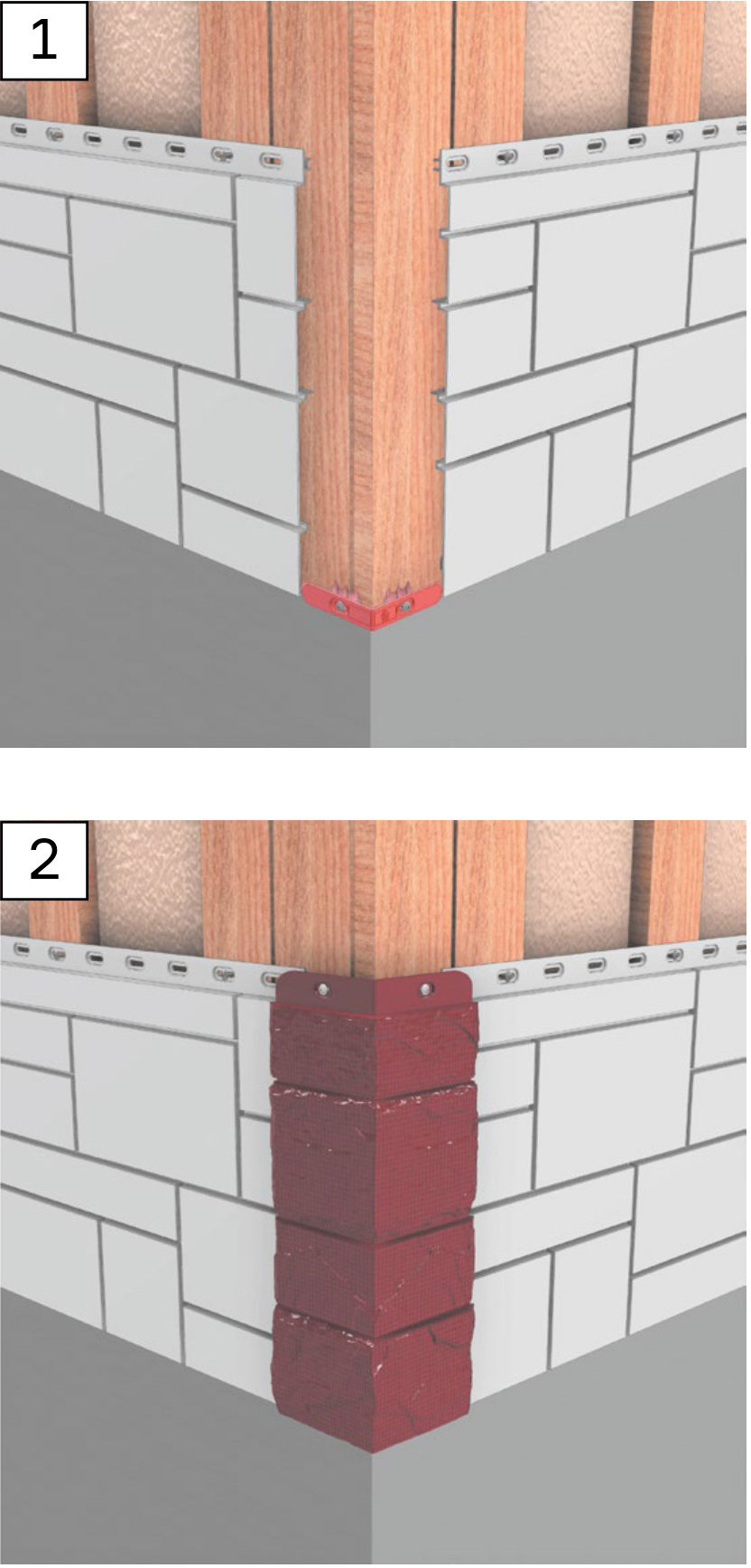 1

2