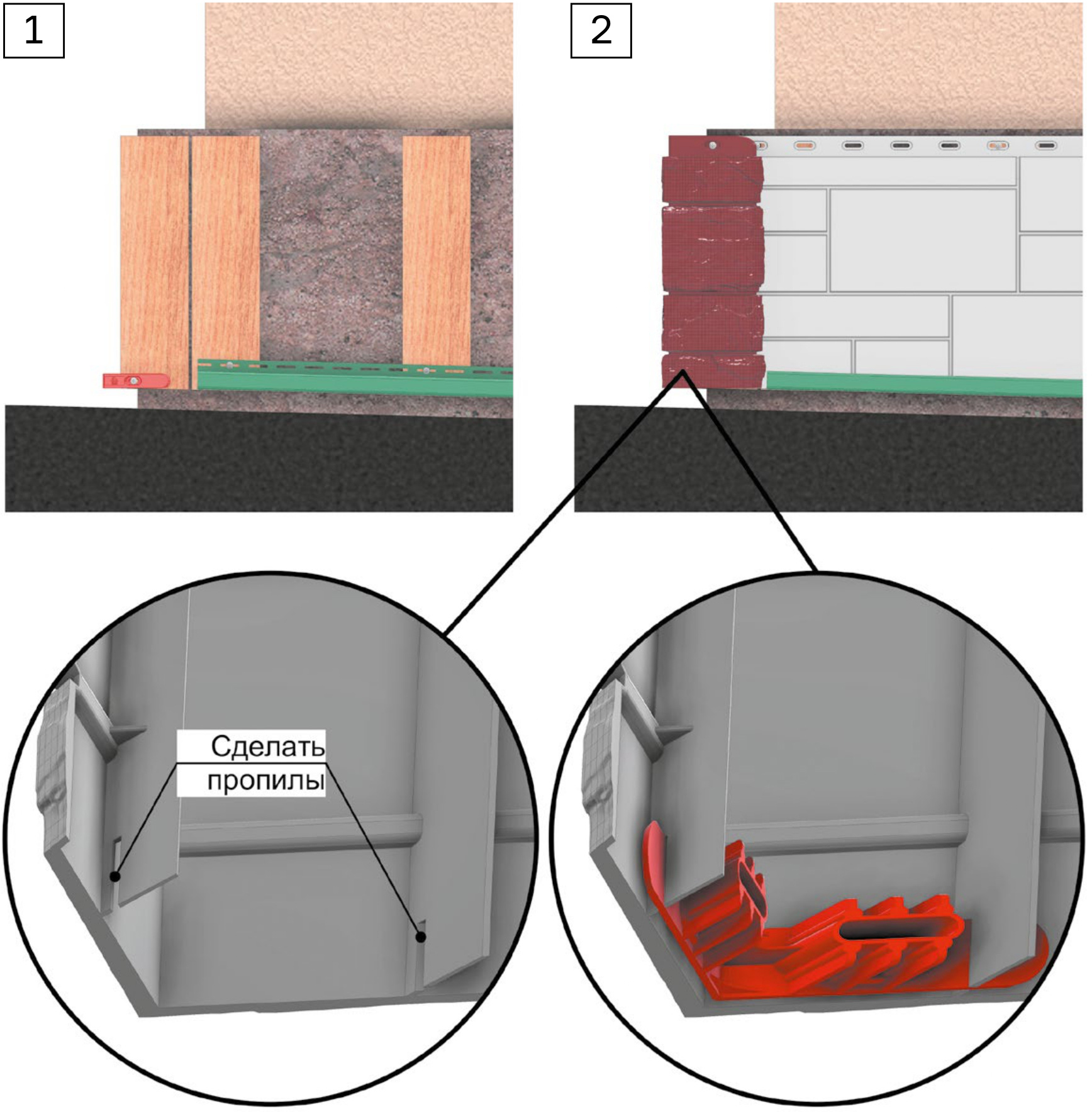 1

2

Сделать пропилы